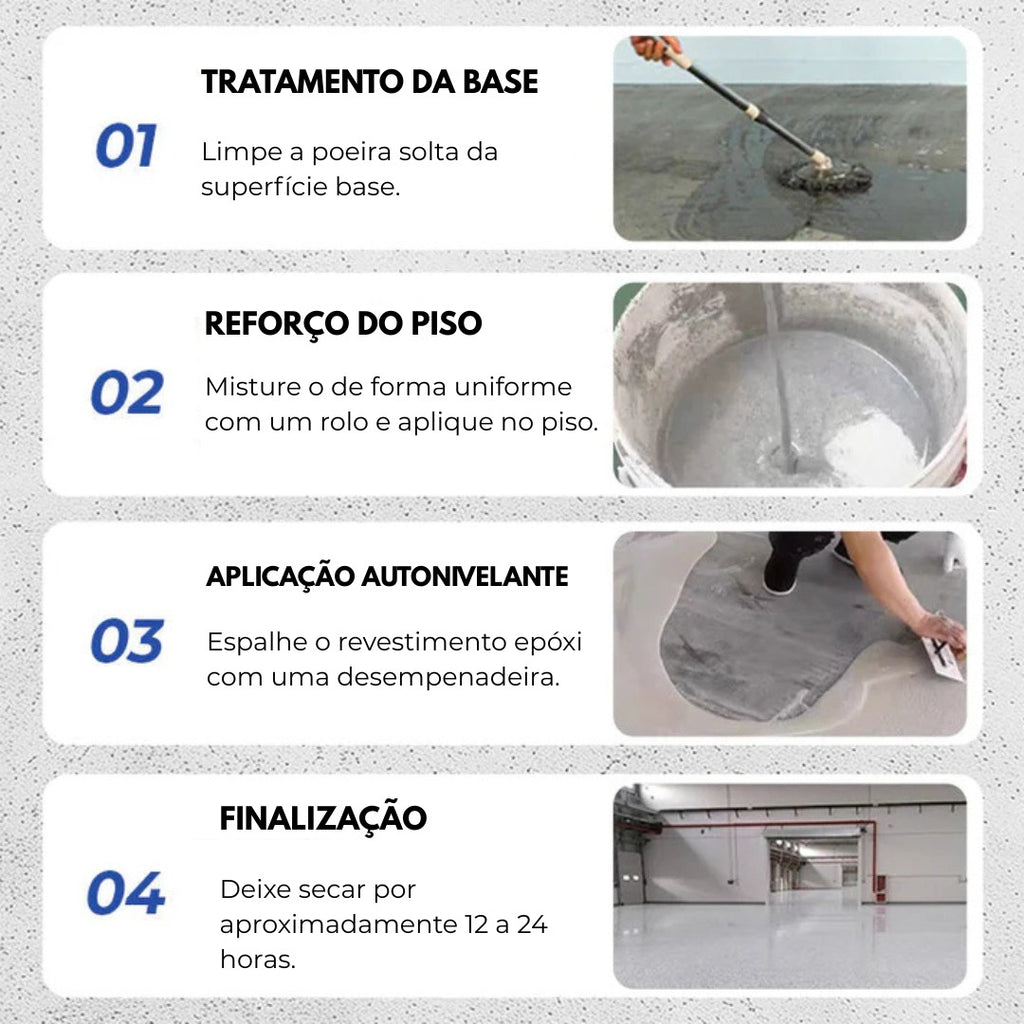 01

TRATAMENTO DA BASE

Limpe a poeira solta da superfície base.

02

REFORÇO DO PISO

Misture o de forma uniforme com um rolo e aplique no piso.

03

APLICAÇÃO AUTONIVELANTE

Espalhe o revestimento epóxi com uma desempenadeira.

04

FINALIZAÇÃO

Deixe secar por aproximadamente 12 a 24 horas.